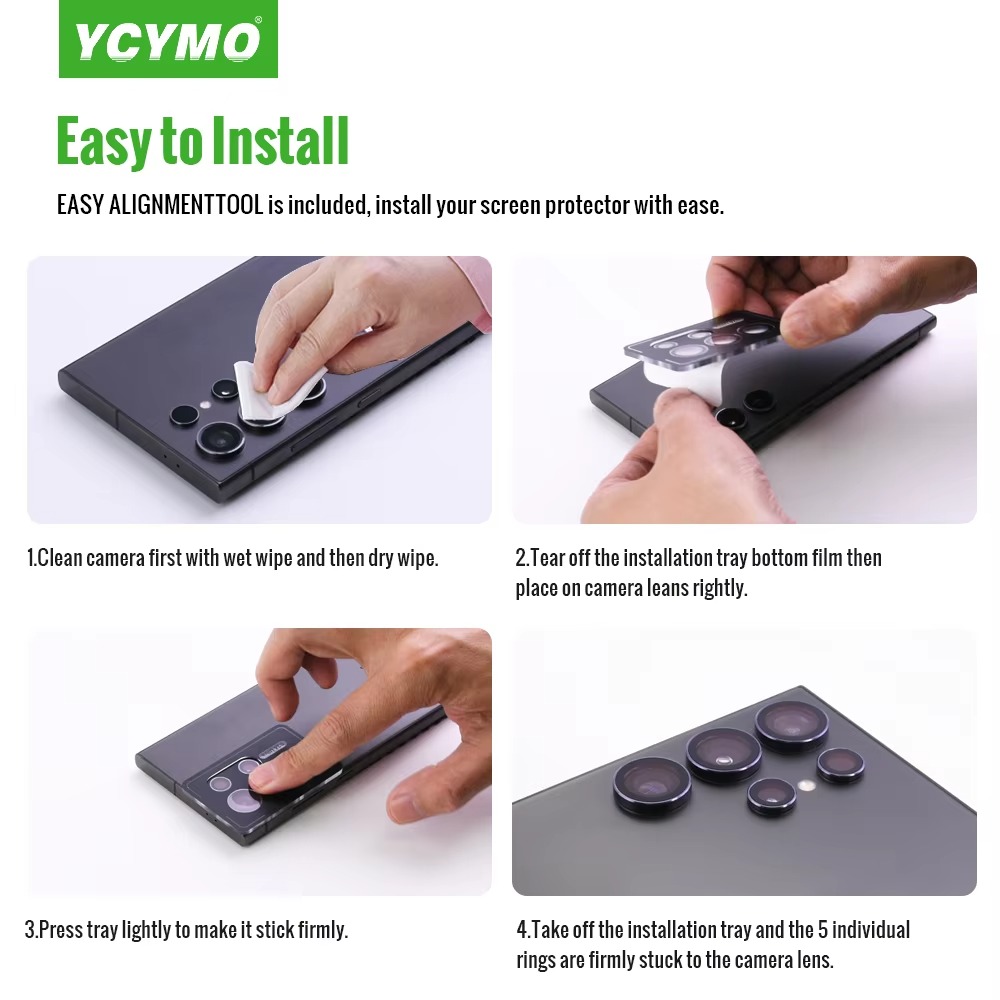 YCYMO®

Easy to Install

EASY ALIGNMENTTOOL is included, install your screen protector with ease.

1.Clean camera first with wet wipe and then dry wipe.

2.Tear off the installation tray bottom film then place on camera leans rightly.

3.Press tray lightly to make it stick firmly.

4.Take off the installation tray and the 5 individual rings are firmly stuck to the camera lens.